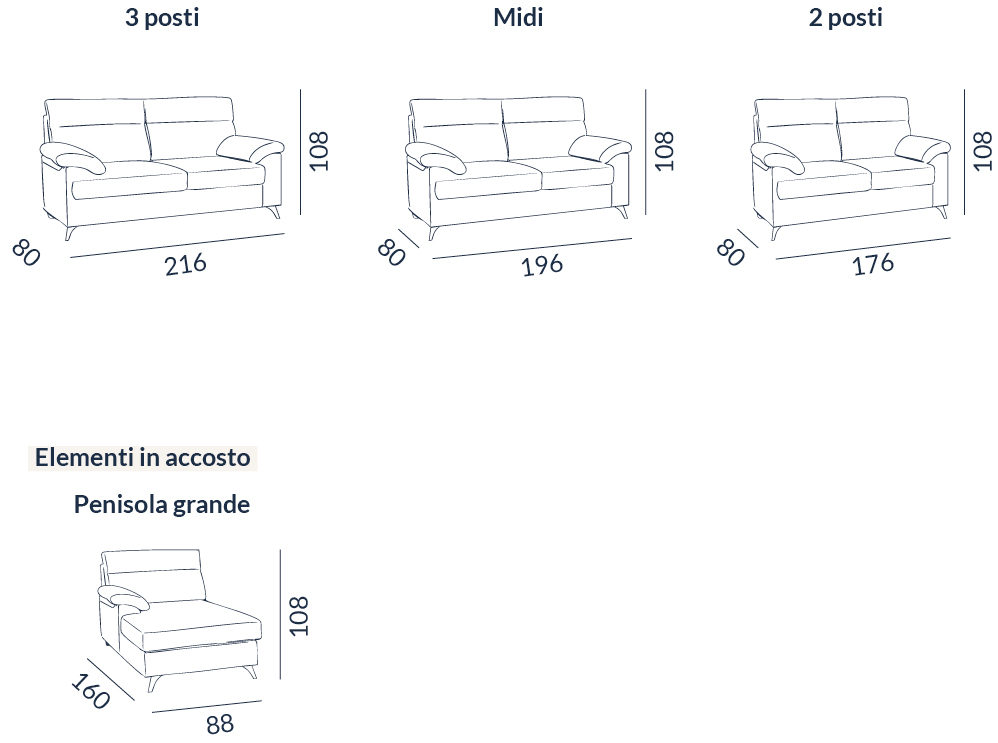 3 posti

108

80

216

Midi

108

80

196

2 posti

108

80

176

Elementi in accosto

Penisola grande

108

160

88